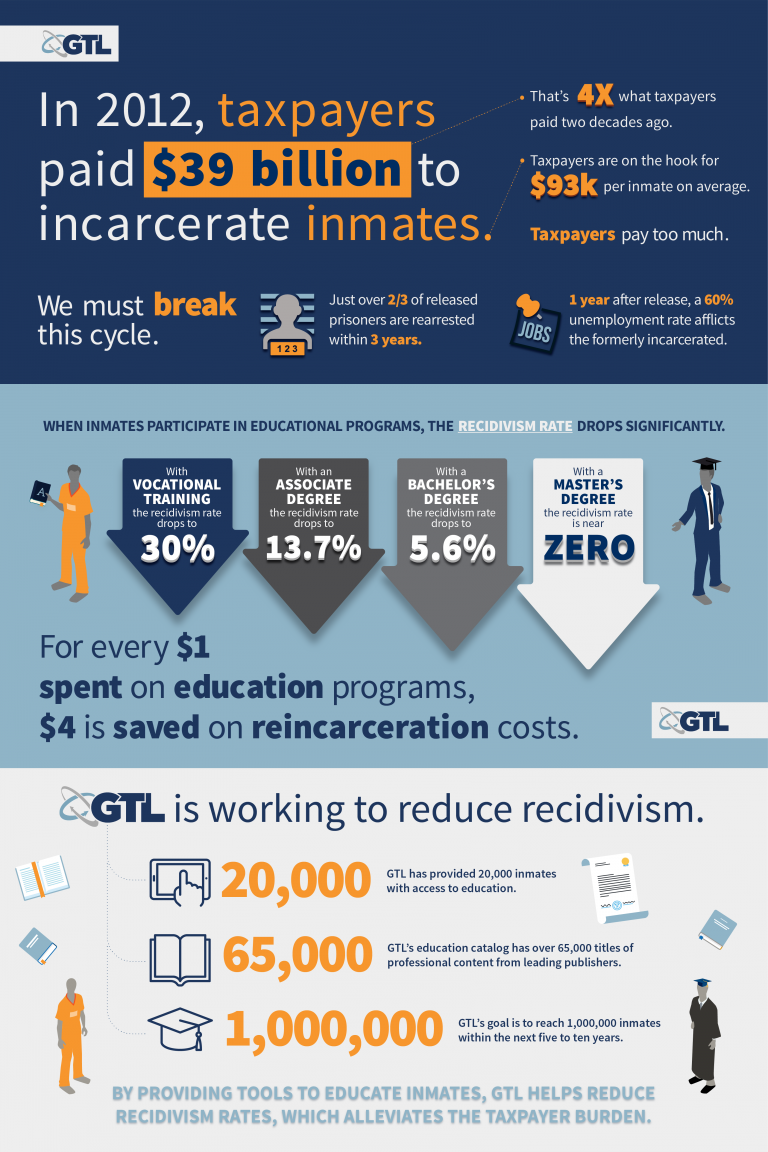 GTL

In 2012, taxpayers paid $39 billion to incarcerate inmates.

That's 4X what taxpayers paid two decades ago.

Taxpayers are on the hook for $93k per inmate on average.

Taxpayers pay too much.

We must break this cycle.

123

Just over 2/3 of released prisoners are rearrested within 3 years.

JOBS

1 year after release, a 60% unemployment rate afflicts the formerly incarcerated.

WHEN INMATES PARTICIPATE IN EDUCATIONAL PROGRAMS, THE RECIDIVISM RATE DROPS SIGNIFICANTLY.

A

With VOCATIONAL TRAINING the recidivism rate drops to 30%

With an ASSOCIATE DEGREE the recidivism rate drops to 13.7%

With a BACHELOR'S DEGREE the recidivism rate drops to 5.6%

With a MASTER'S DEGREE the recidivism rate is near ZERO

For every $1 spent on education programs, $4 is saved on reincarceration costs.

GTL

GTL is working to reduce recidivism.

20,000 GTL has provided 20,000 inmates with access to education.

65,000 GTL's education catalog has over 65,000 titles of professional content from leading publishers.

1,000,000 GTL's goal is to reach 1,000,000 inmates within the next five to ten years.

BY PROVIDING TOOLS TO EDUCATE INMATES, GTL HELPS REDUCE RECIDIVISM RATES, WHICH ALLEVIATES THE TAXPAYER BURDEN.